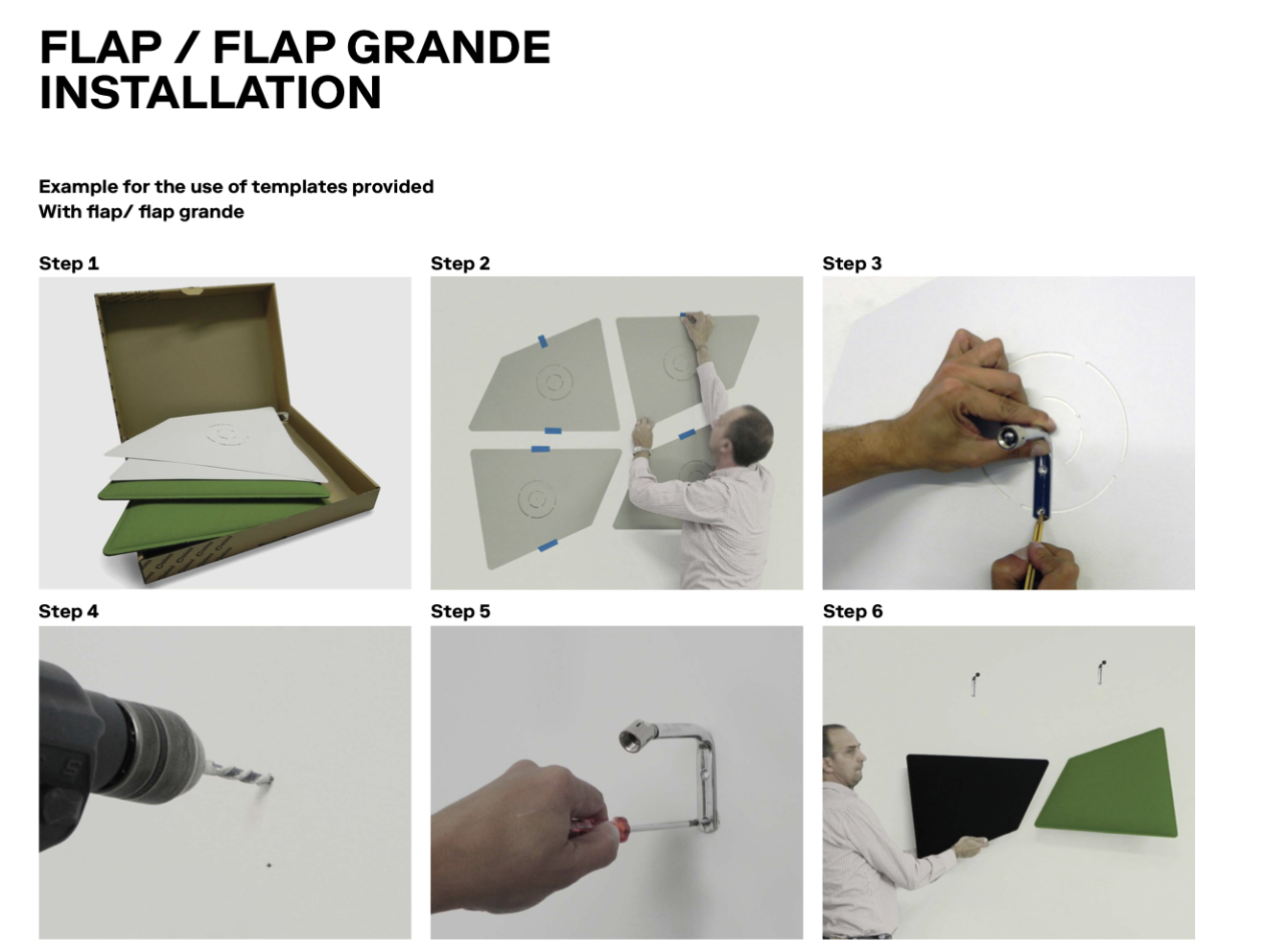 FLAP / FLAP GRANDE
INSTALLATION

Example for the use of templates provided
With flap/ flap grande

Step 1

Step 2

Step 3

Step 4

Step 5

Step 6